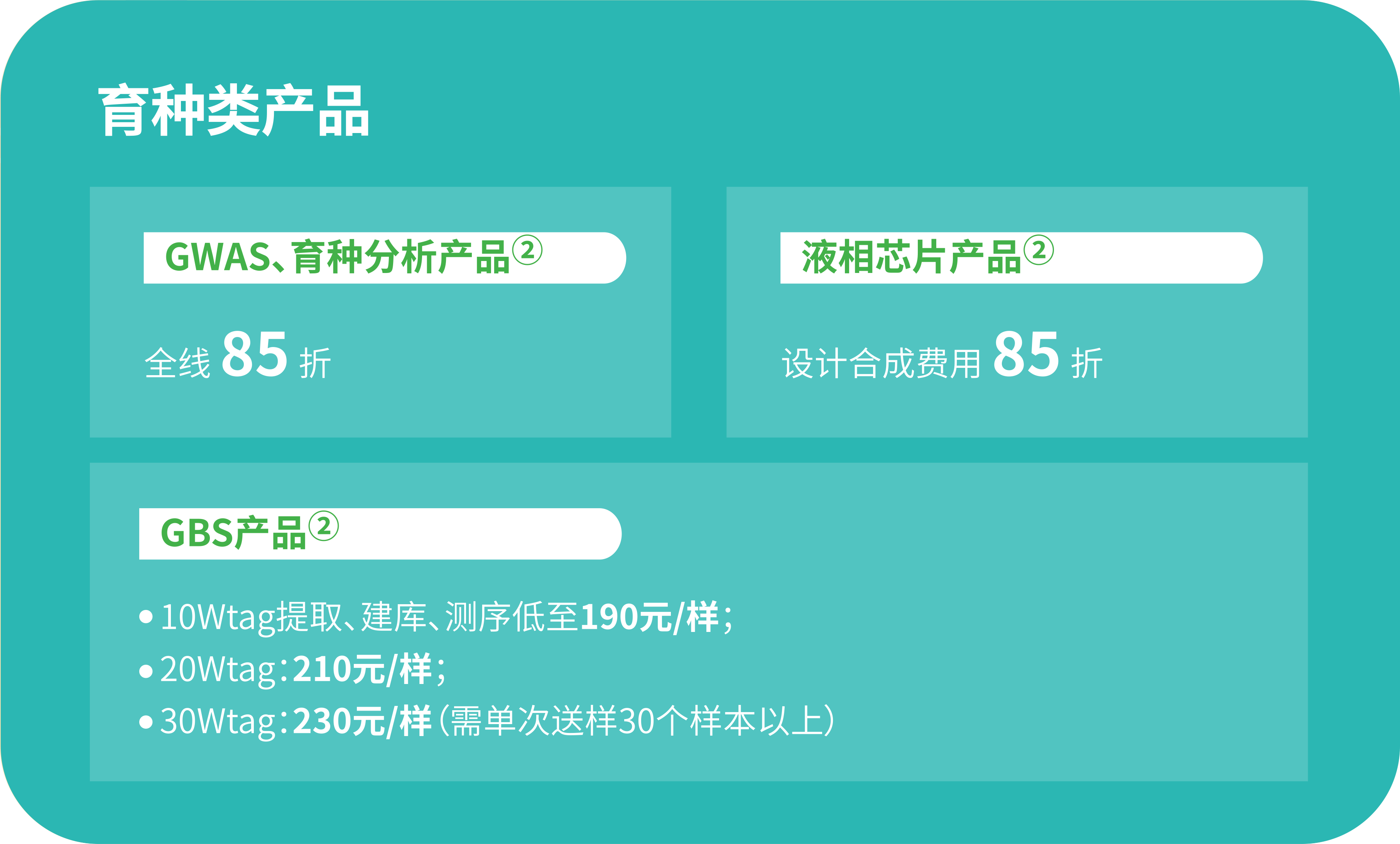 育种类产品

GWAS、育种分析产品②

全线85折

液相芯片产品②

设计合成费用85折

GBS产品②

• 10Wtag提取、建库、测序低至190元/样;
• 20Wtag:210元/样;
• 30Wtag:230元/样(需单次送样30个样本以上)